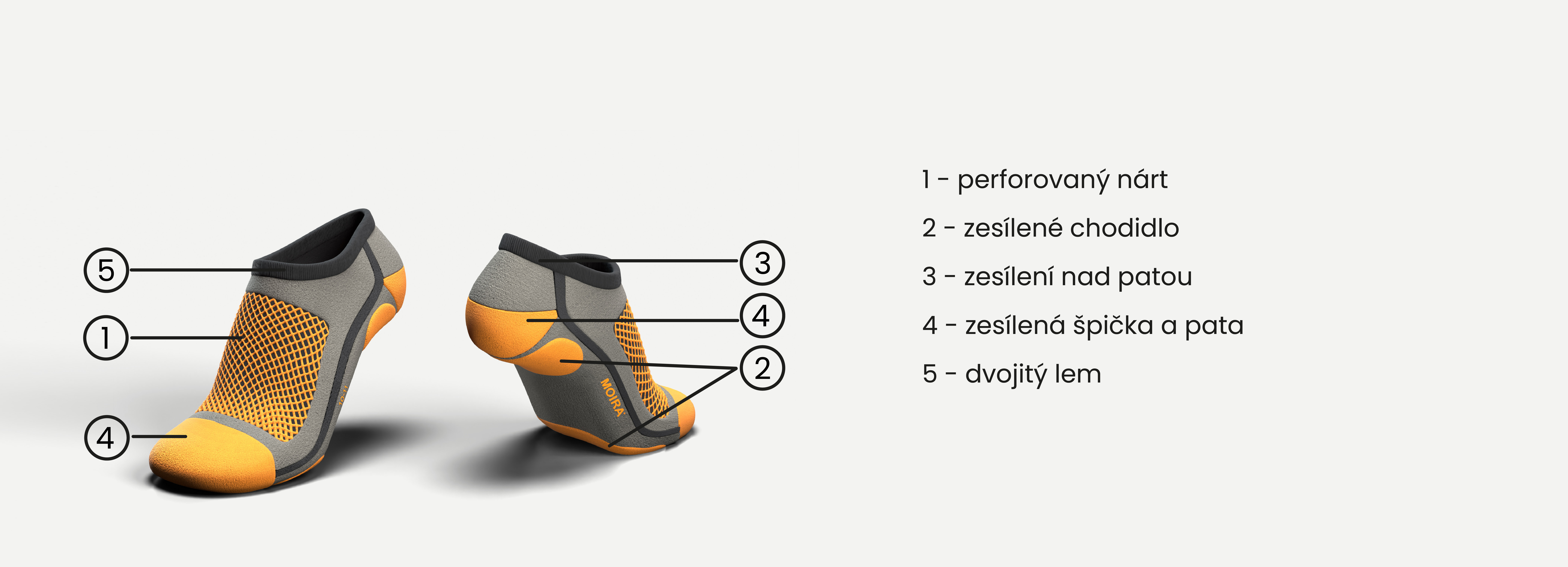 5

1

4

3

4

2

MOIRA

1 - perforovaný nárt

2 - zesílené chodidlo

3 - zesílení nad patou

4 - zesílená špička a pata

5 - dvojitý lem